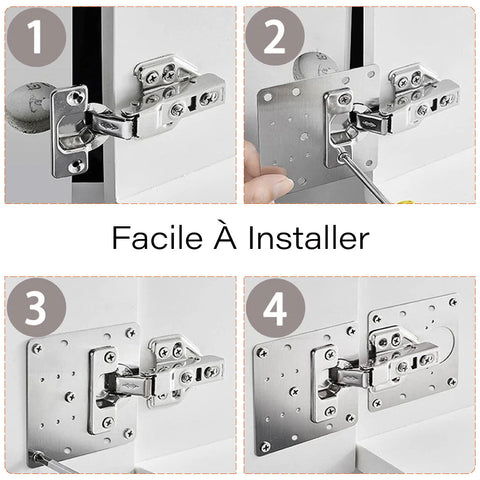 1

2

Facile À Installer

3

4